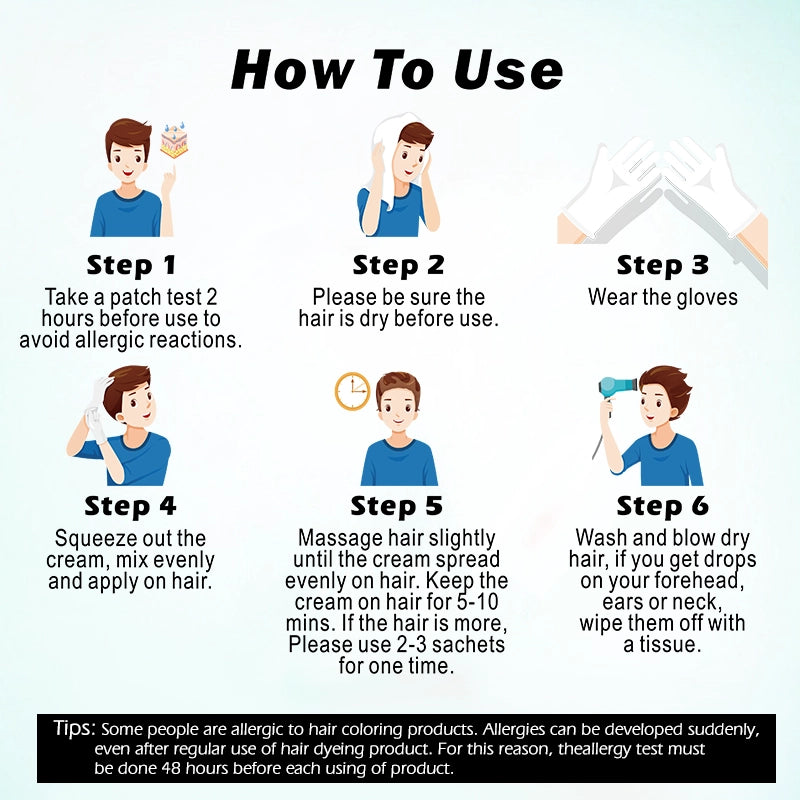 How To Use

Step 1
Take a patch test 2 hours before use to avoid allergic reactions.

Step 2
Please be sure the hair is dry before use.

Step 3
Wear the gloves

Step 4
Squeeze out the cream, mix evenly and apply on hair.

Step 5
Massage hair slightly until the cream spread evenly on hair. Keep the cream on hair for 5-10 mins. If the hair is more, Please use 2-3 sachets for one time.

Step 6
Wash and blow dry hair, if you get drops on your forehead, ears or neck, wipe them off with a tissue.

Tips: Some people are allergic to hair coloring products. Allergies can be developed suddenly, even after regular use of hair dyeing product. For this reason, theallergy test must be done 48 hours before each using of product.